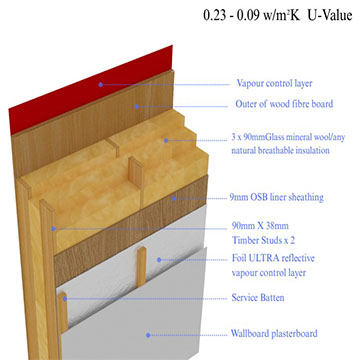 0.23 - 0.09 w/m²K U-Value

Vapour control layer

Outer of wood fibre board

3 x 90mmGlass mineral wool/any natural breathable insulation

9mm OSB liner sheathing

90mm X 38mm Timber Studs x 2

Foil ULTRA reflective vapour control layer

Service Batten

Wallboard plasterboard